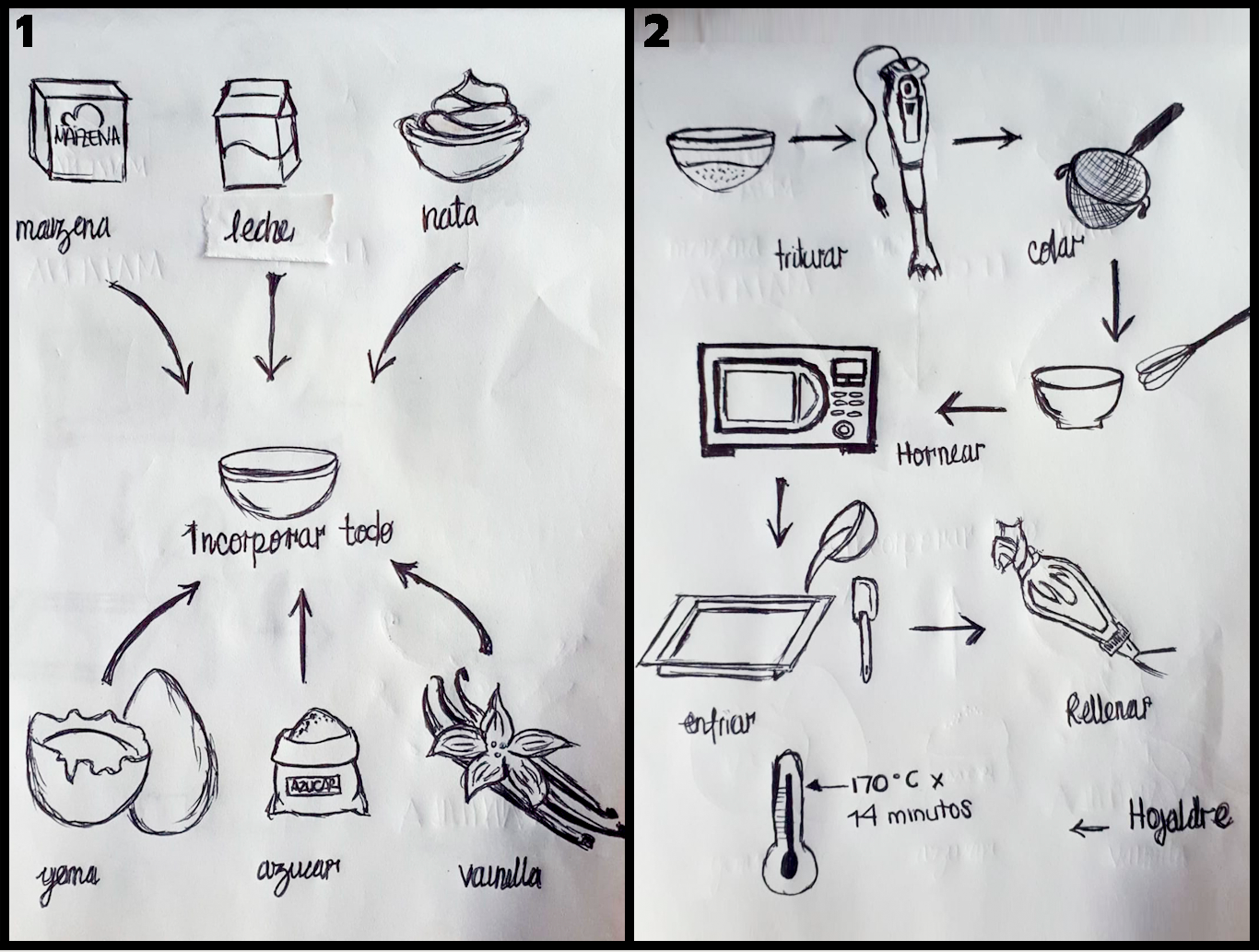 1

MAIZENA

maizena

leche

nata

Incorporar todo

AZUCAR

yema

azucar

vainilla

2

triturar

colar

Hornear

enfriar

Rellenar

170°C x
14 minutos

Hojaldre